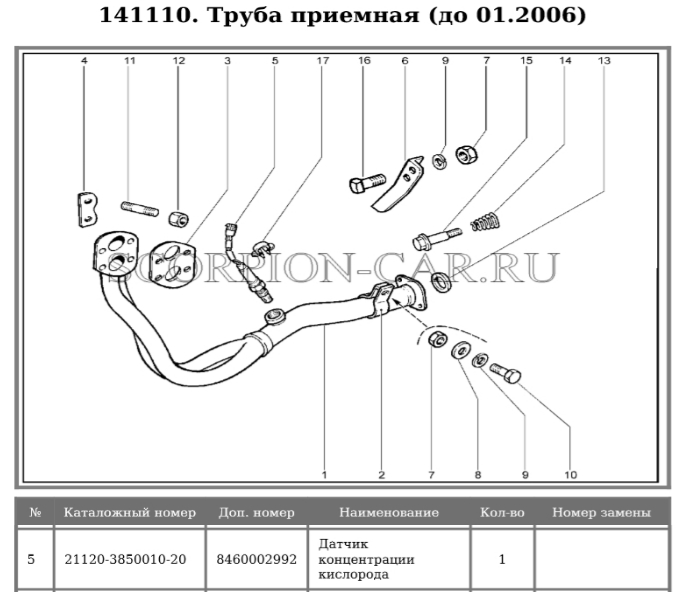 141110. Труба приемная (до 01.2006)

4 11 12 3 5 17 16 6 9 7 15 14 13

SCORPION-CAR.RU

1 2 7 8 9 10

| № | Каталожный номер | Доп. номер | Наименование | Кол-во | Номер замены |
|---|---|---|---|---|---|
| 5 | 21120-3850010-20 | 8460002992 | Датчик концентрации кислорода | 1 | |