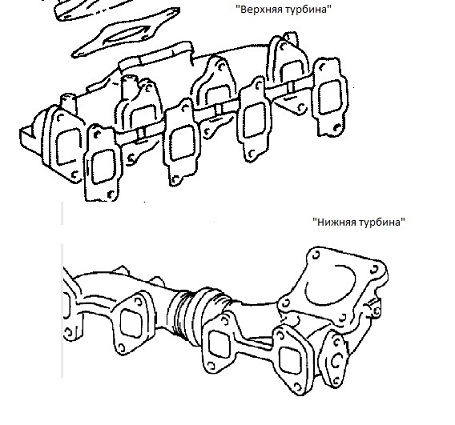 "Верхняя турбина"

"Нижняя турбина"