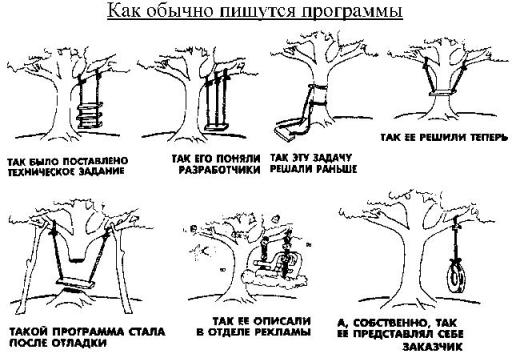 Как обычно пишутся программы

ТАК БЫЛО ПОСТАВЛЕНО ТЕХНИЧЕСКОЕ ЗАДАНИЕ

ТАК ЕГО ПОНЯЛИ РАЗРАБОТЧИКИ

ТАК ЭТУ ЗАДАЧУ РЕШАЛИ РАНЬШЕ

ТАК ЕЕ РЕШИЛИ ТЕПЕРЬ

ТАКОЙ ПРОГРАММА СТАЛА ПОСЛЕ ОТЛАДКИ

ТАК ЕЕ ОПИСАЛИ В ОТДЕЛЕ РЕКЛАМЫ

А, СОБСТВЕННО, ТАК ЕЕ ПРЕДСТАВЛЯЛ СЕБЕ ЗАКАЗЧИК